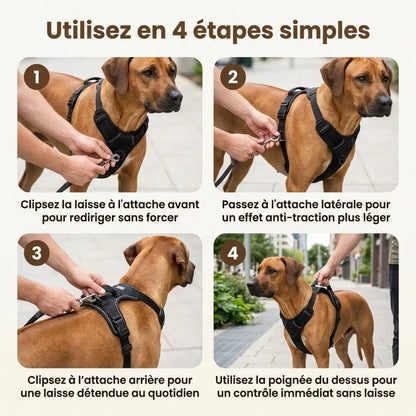 Utilisez en 4 étapes simples

1

Clipsez la laisse à l'attache avant pour rediriger sans forcer

2

Passez à l'attache latérale pour un effet anti-traction plus léger

3

Clipsez à l'attache arrière pour une laisse détendue au quotidien

4

Utilisez la poignée du dessus pour un contrôle immédiat sans laisse