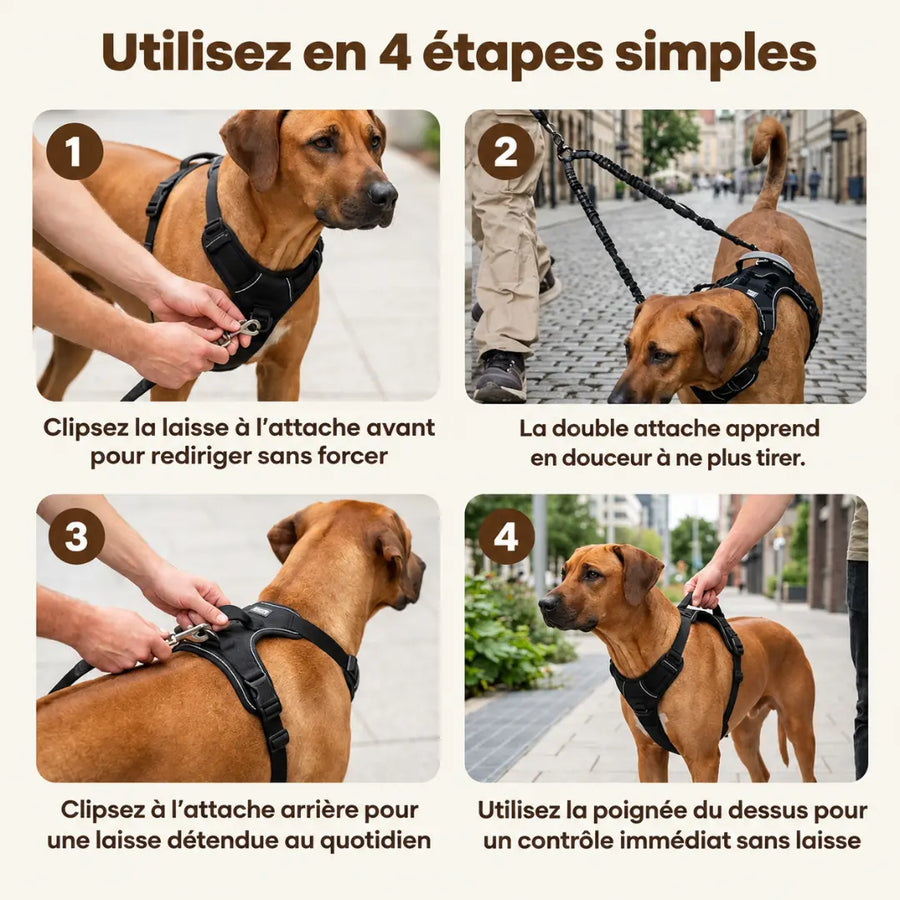 Utilisez en 4 étapes simples

1

Clipsez la laisse à l'attache avant pour rediriger sans forcer

2

La double attache apprend en douceur à ne plus tirer.

3

Clipsez à l'attache arrière pour une laisse détendue au quotidien

4

Utilisez la poignée du dessus pour un contrôle immédiat sans laisse